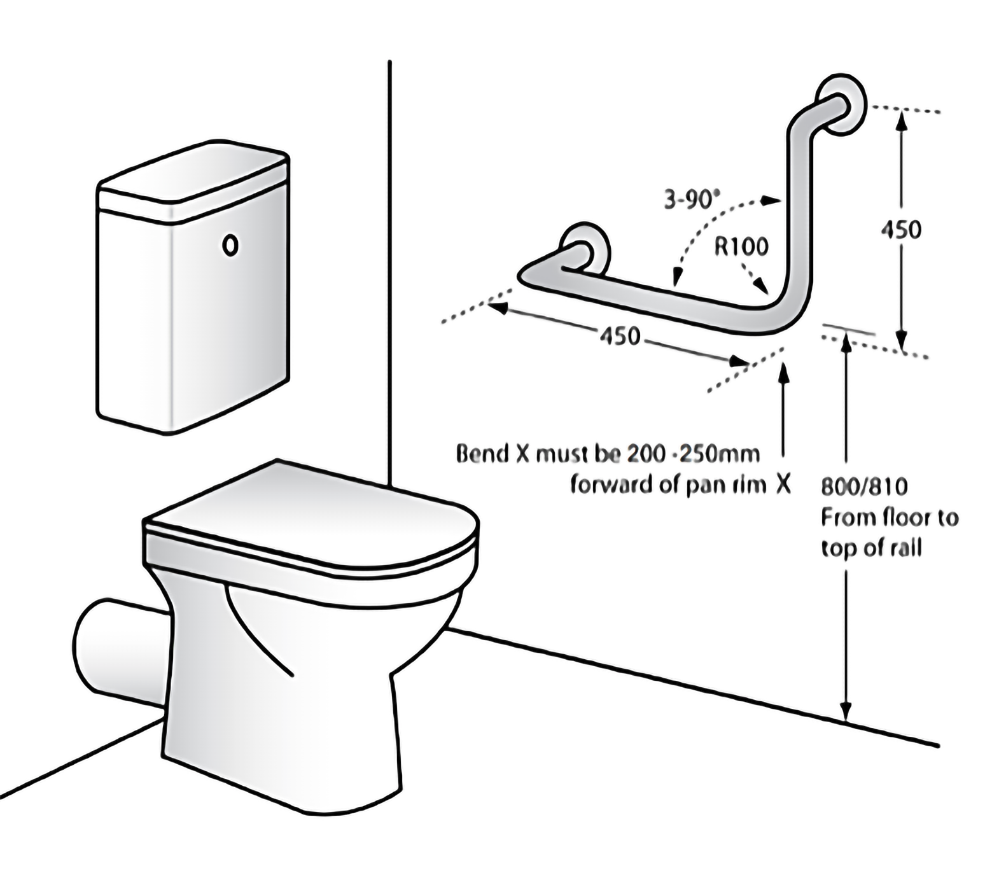 3-90°

R100

450

450

Bend X must be 200 -250mm forward of pan rim X

800/810
From floor to top of rail